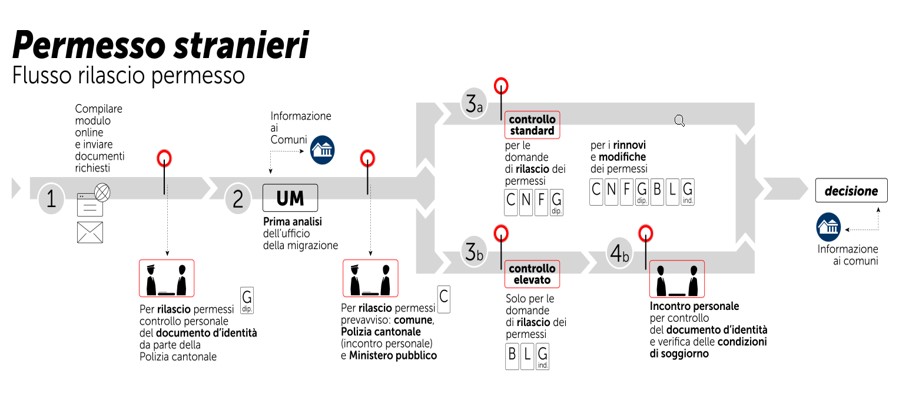 Permesso stranieri
Flusso rilascio permesso

1
Compilare modulo online e inviare documenti richiesti

Per rilascio permessi controllo personale del documento d'identità da parte della Polizia cantonale
G dip.

2
Informazione ai Comuni

UM
Prima analisi dell'ufficio della migrazione

Per rilascio permessi prevavviso: comune, Polizia cantonale (incontro personale) e Ministero pubblico
C

3a
controllo standard
per le domande di rilascio dei permessi
C N F G dip.

per i rinnovi e modifiche dei permessi
C N F G dip. B L G ind.

3b
controllo elevato
Solo per le domande di rilascio dei permessi
B L G ind.

4b
Incontro personale per controllo del documento d'identità e verifica delle condizioni di soggiorno

decisione

Informazione ai comuni